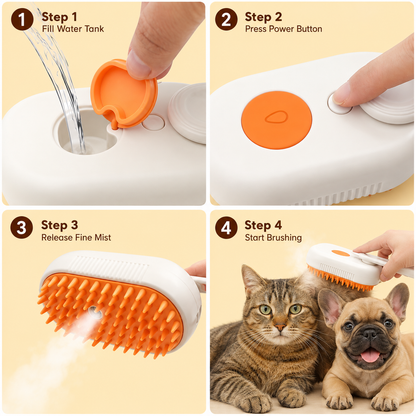 1 Step 1
Fill Water Tank

2 Step 2
Press Power Button

3 Step 3
Release Fine Mist

4 Step 4
Start Brushing