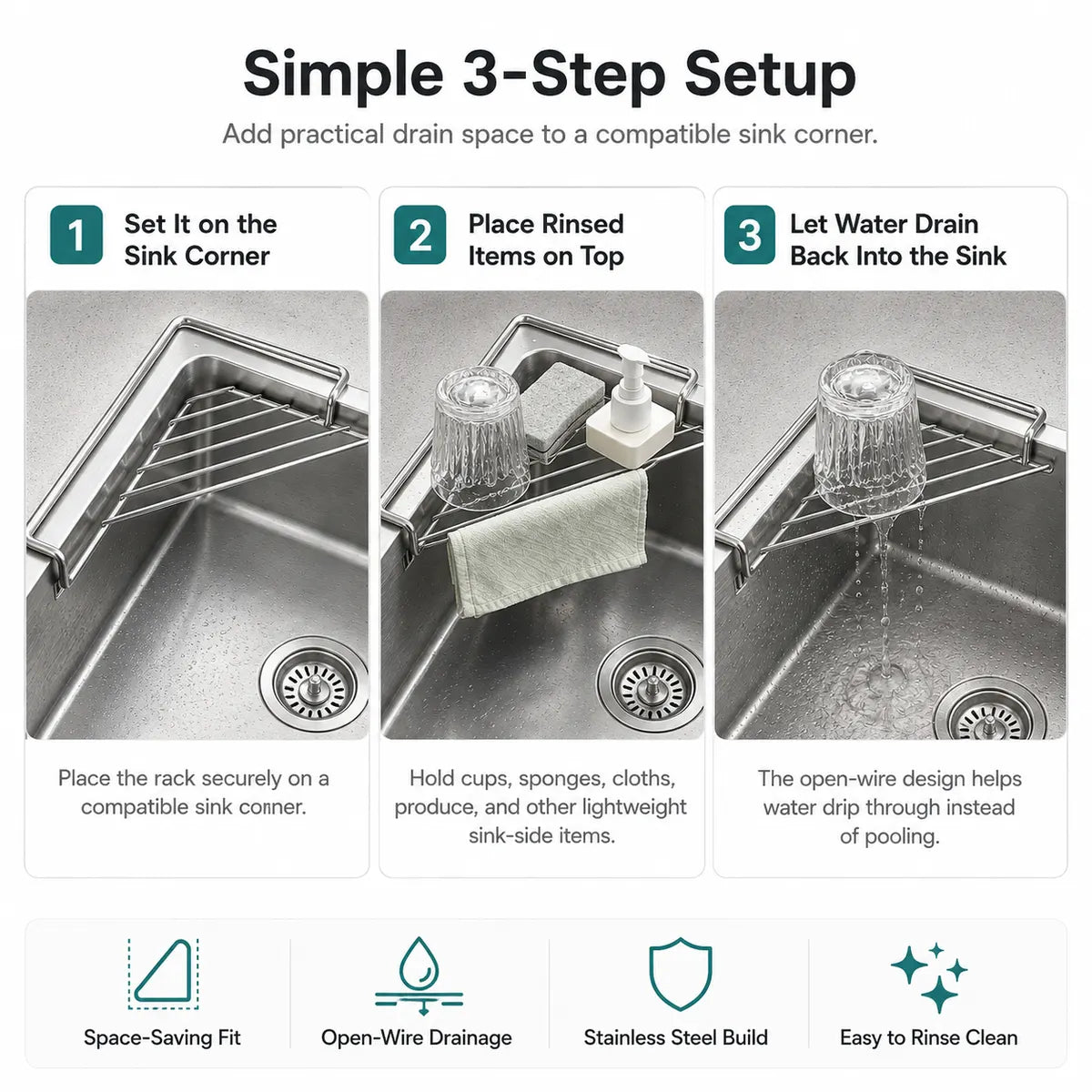 Simple 3-Step Setup

Add practical drain space to a compatible sink corner.

1 Set It on the Sink Corner

Place the rack securely on a compatible sink corner.

2 Place Rinsed Items on Top

Hold cups, sponges, cloths, produce, and other lightweight sink-side items.

3 Let Water Drain Back Into the Sink

The open-wire design helps water drip through instead of pooling.

Space-Saving Fit

Open-Wire Drainage

Stainless Steel Build

Easy to Rinse Clean