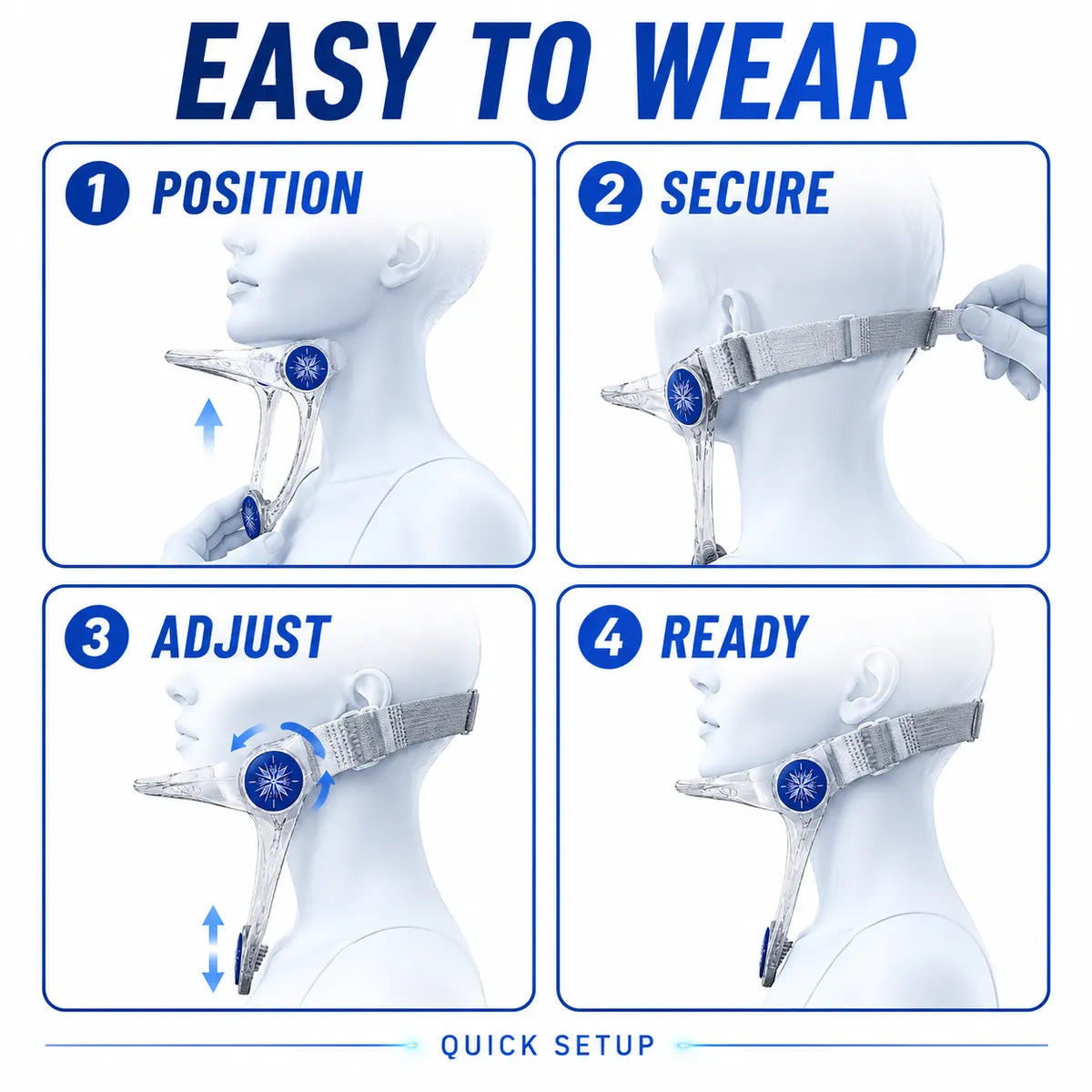 EASY TO WEAR

1 POSITION

2 SECURE

3 ADJUST

4 READY

QUICK SETUP